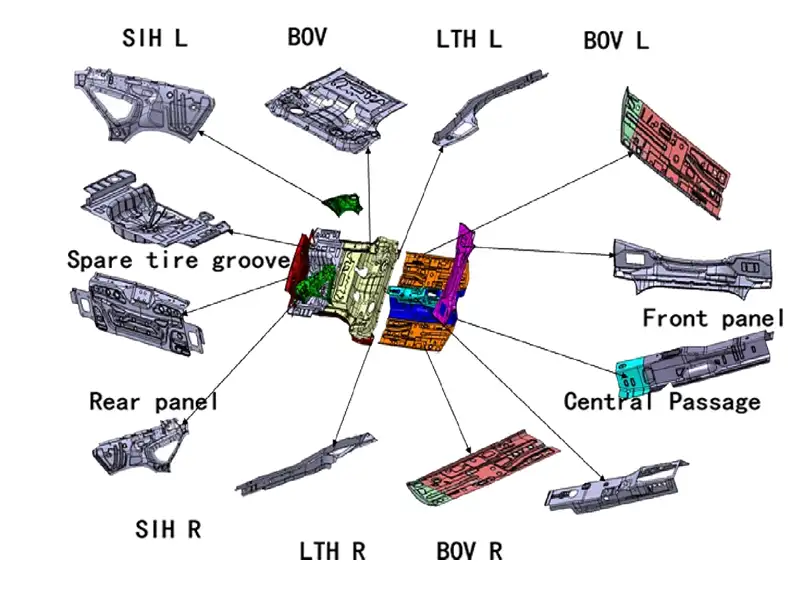 SIH L

BOV

LTH L

BOV L

Spare tire groove

Front panel

Rear panel

Central Passage

SIH R

LTH R

BOV R